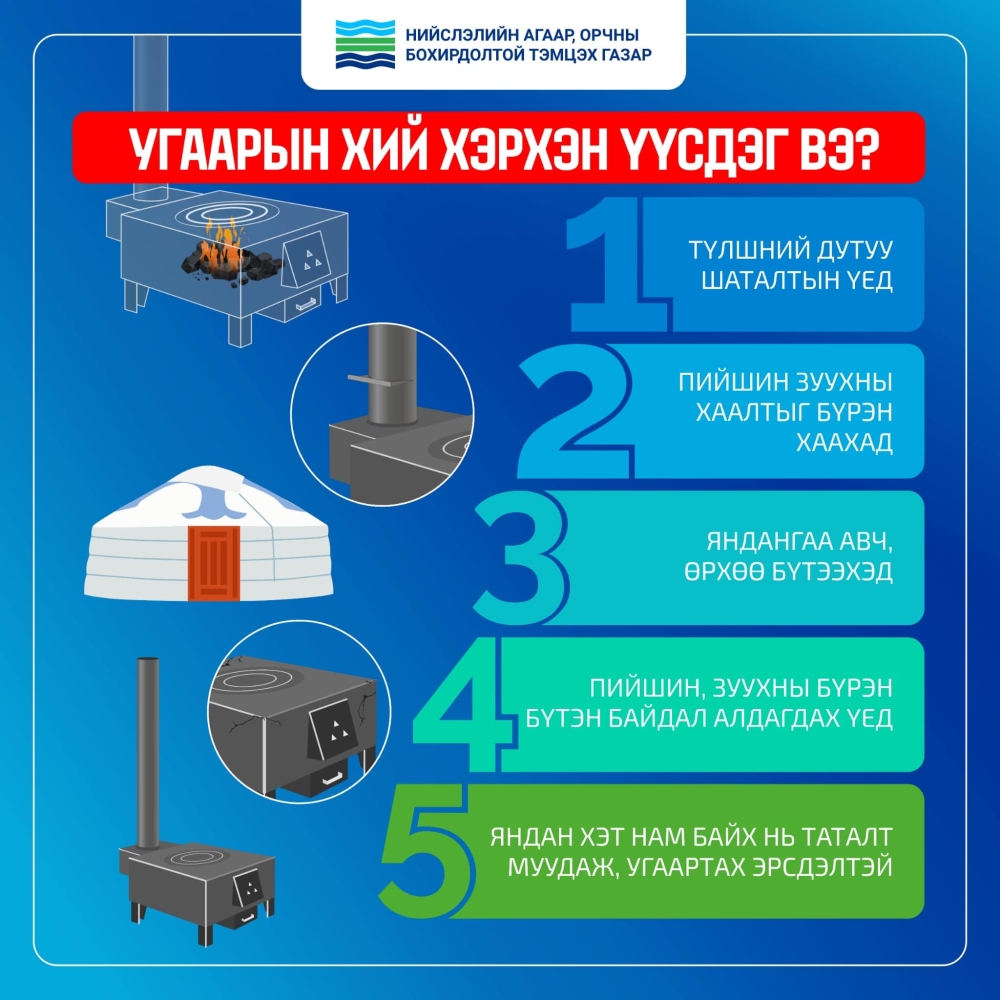 НИЙСЛЭЛИЙН АГААР, ОРЧНЫ БОХИРДОЛТОЙ ТЭМЦЭХ ГАЗАР

УГААРЫН ХИЙ ХЭРХЭН ҮҮСДЭГ ВЭ?

1 ТҮЛШНИЙ ДУТУУ ШАТАЛТЫН ҮЕД

2 ПИЙШИН ЗУУХНЫ ХААЛТЫГ БҮРЭН ХААХАД

3 ЯНДАНГАА АВЧ, ӨРХӨӨ БҮТЭЭХЭД

4 ПИЙШИН, ЗУУХНЫ БҮРЭН БҮТЭН БАЙДАЛ АЛДАГДАХ ҮЕД

5 ЯНДАН ХЭТ НАМ БАЙХ НЬ ТАТАЛТ МУУДАЖ, УГААРТАХ ЭРСДЭЛТЭЙ